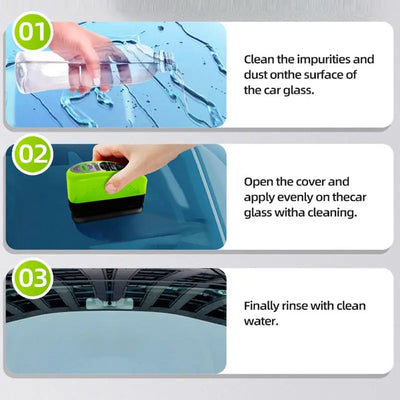 01

Clean the impurities and dust onthe surface of the car glass.

02

Open the cover and apply evenly on thecar glass witha cleaning.

03

Finally rinse with clean water.